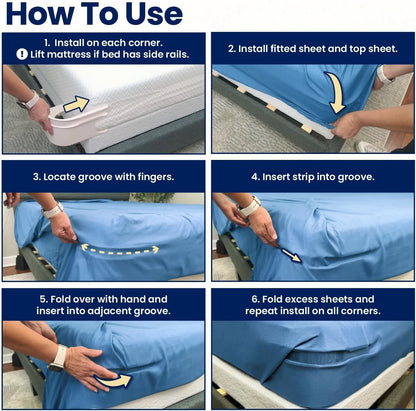 How To Use

1. Install on each corner.
! Lift mattress if bed has side rails.

2. Install fitted sheet and top sheet.

3. Locate groove with fingers.

4. Insert strip into groove.

5. Fold over with hand and insert into adjacent groove.

6. Fold excess sheets and repeat install on all corners.