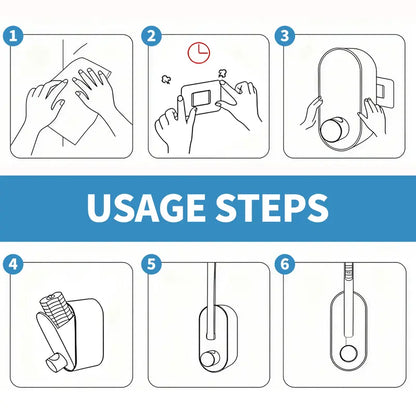 1

2

3

USAGE STEPS

4

5

6