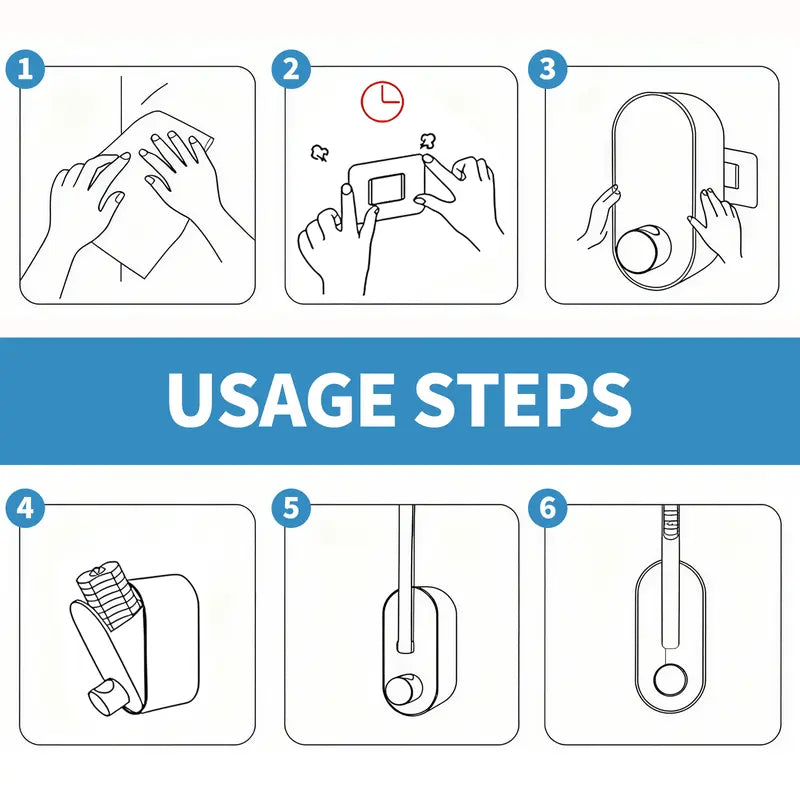 1

2

3

USAGE STEPS

4

5

6