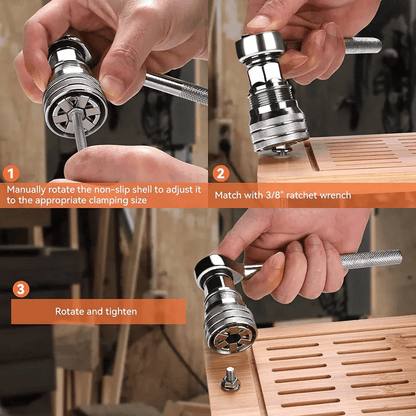 1
Manually rotate the non-slip shell to adjust it to the appropriate clamping size

2
Match with 3/8" ratchet wrench

3
Rotate and tighten