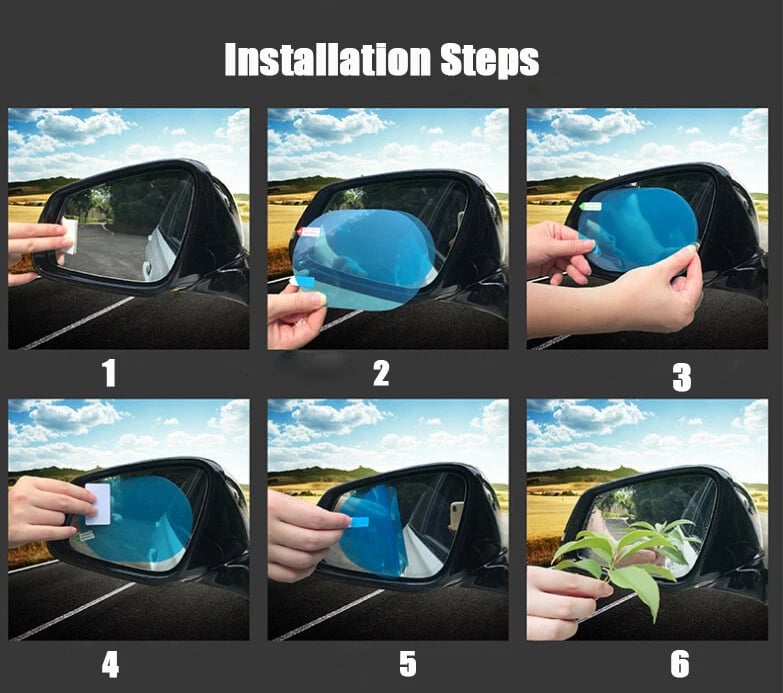 Installation Steps

1

2

3

4

5

6